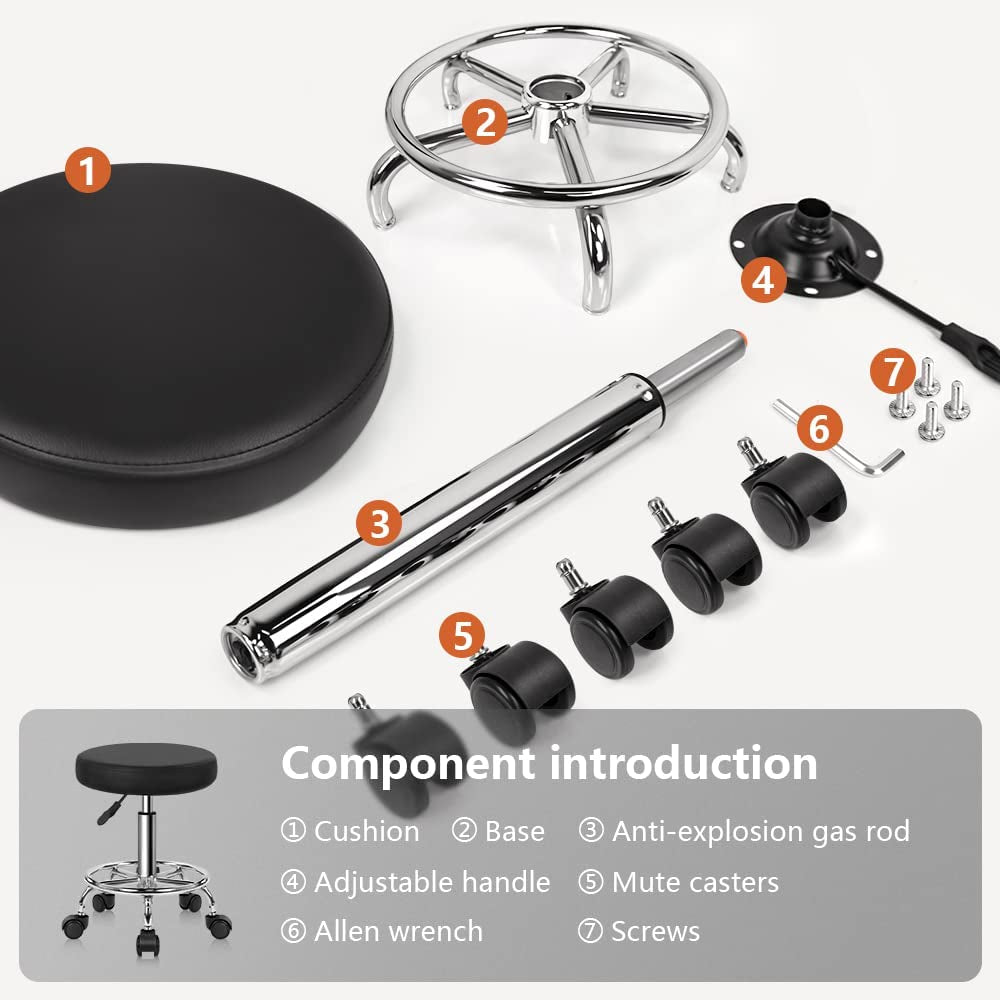 1
2
4
7
6
3
5

Component introduction

① Cushion ② Base ③ Anti-explosion gas rod
④ Adjustable handle ⑤ Mute casters
⑥ Allen wrench ⑦ Screws