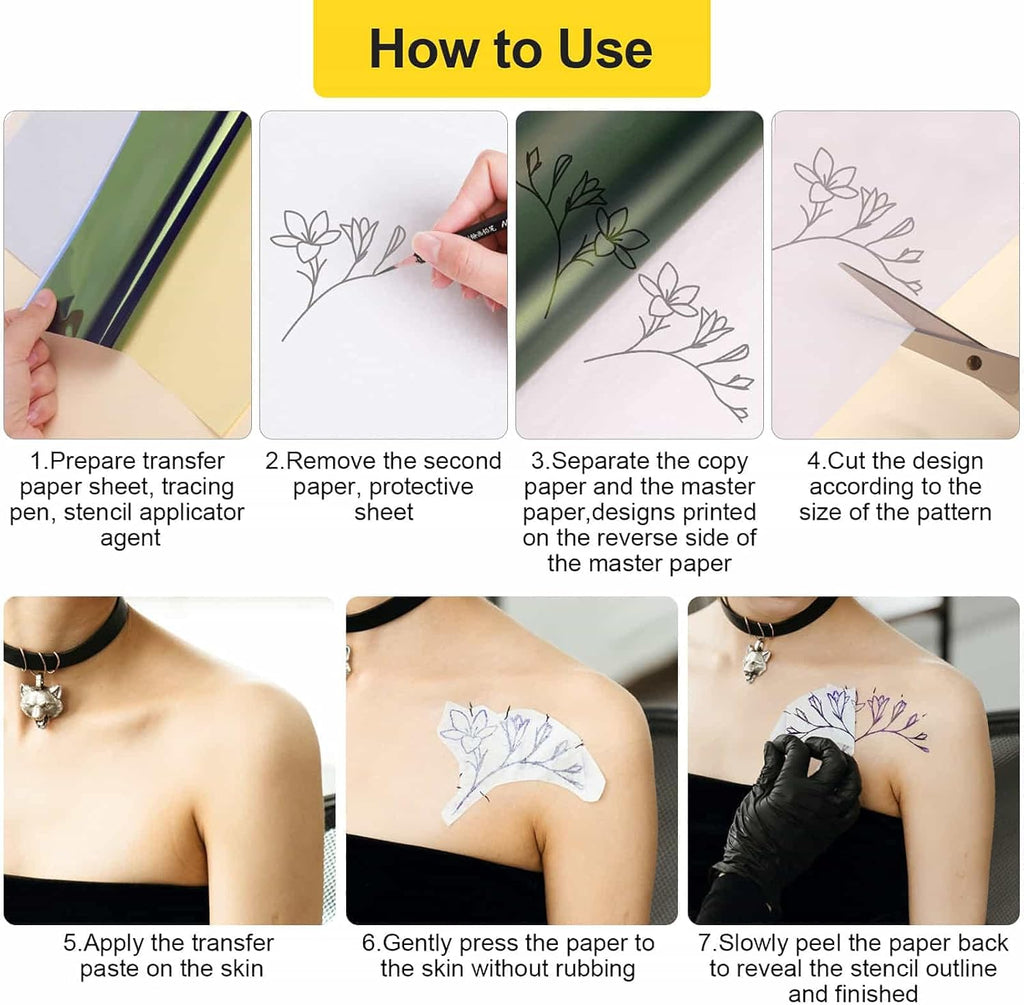 How to Use

1.Prepare transfer paper sheet, tracing pen, stencil applicator agent

2.Remove the second paper, protective sheet

3.Separate the copy paper and the master paper,designs printed on the reverse side of the master paper

4.Cut the design according to the size of the pattern

5.Apply the transfer paste on the skin

6.Gently press the paper to the skin without rubbing

7.Slowly peel the paper back to reveal the stencil outline and finished